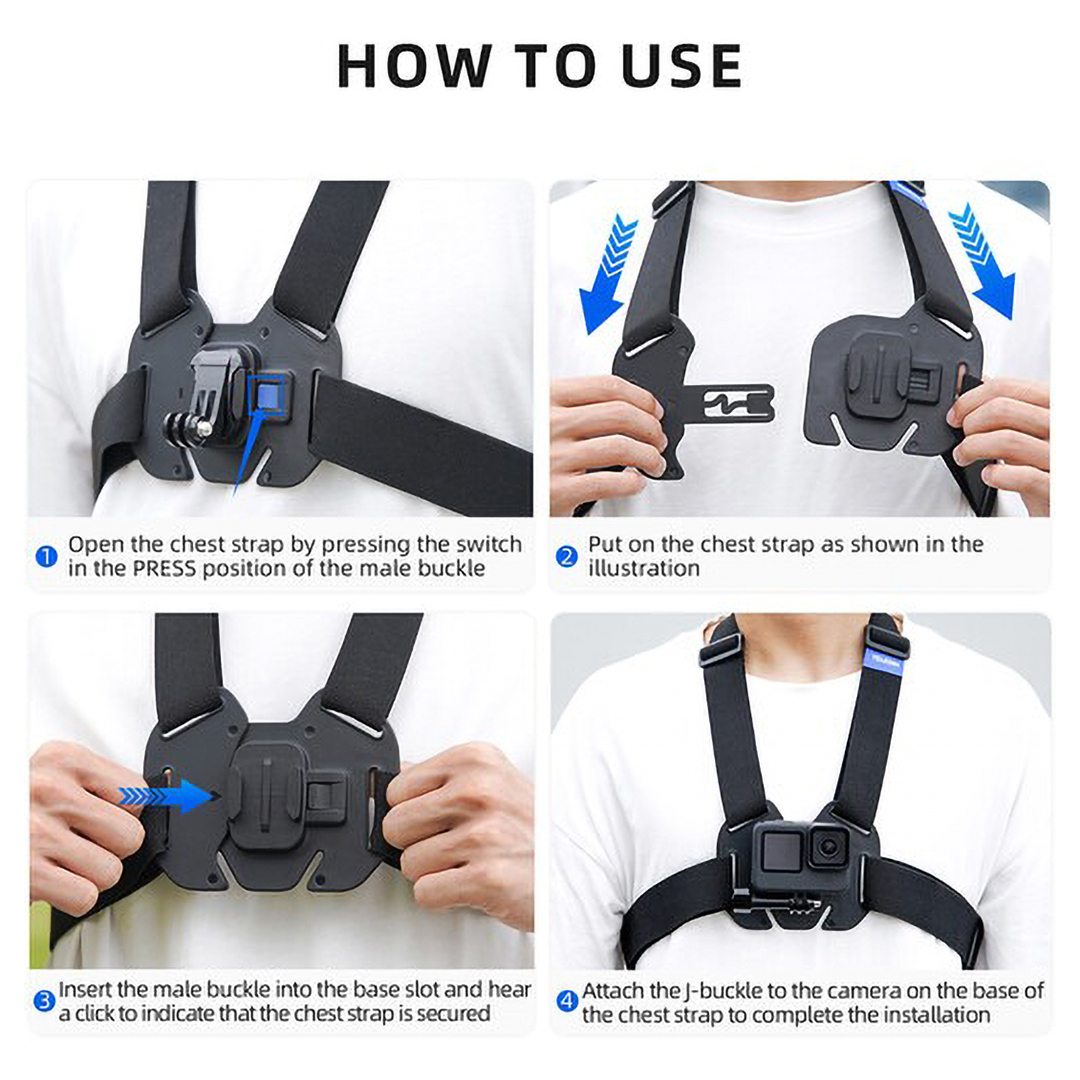 HOW TO USE

1 Open the chest strap by pressing the switch in the PRESS position of the male buckle

2 Put on the chest strap as shown in the illustration

3 Insert the male buckle into the base slot and hear a click to indicate that the chest strap is secured

4 Attach the J-buckle to the camera on the base of the chest strap to complete the installation